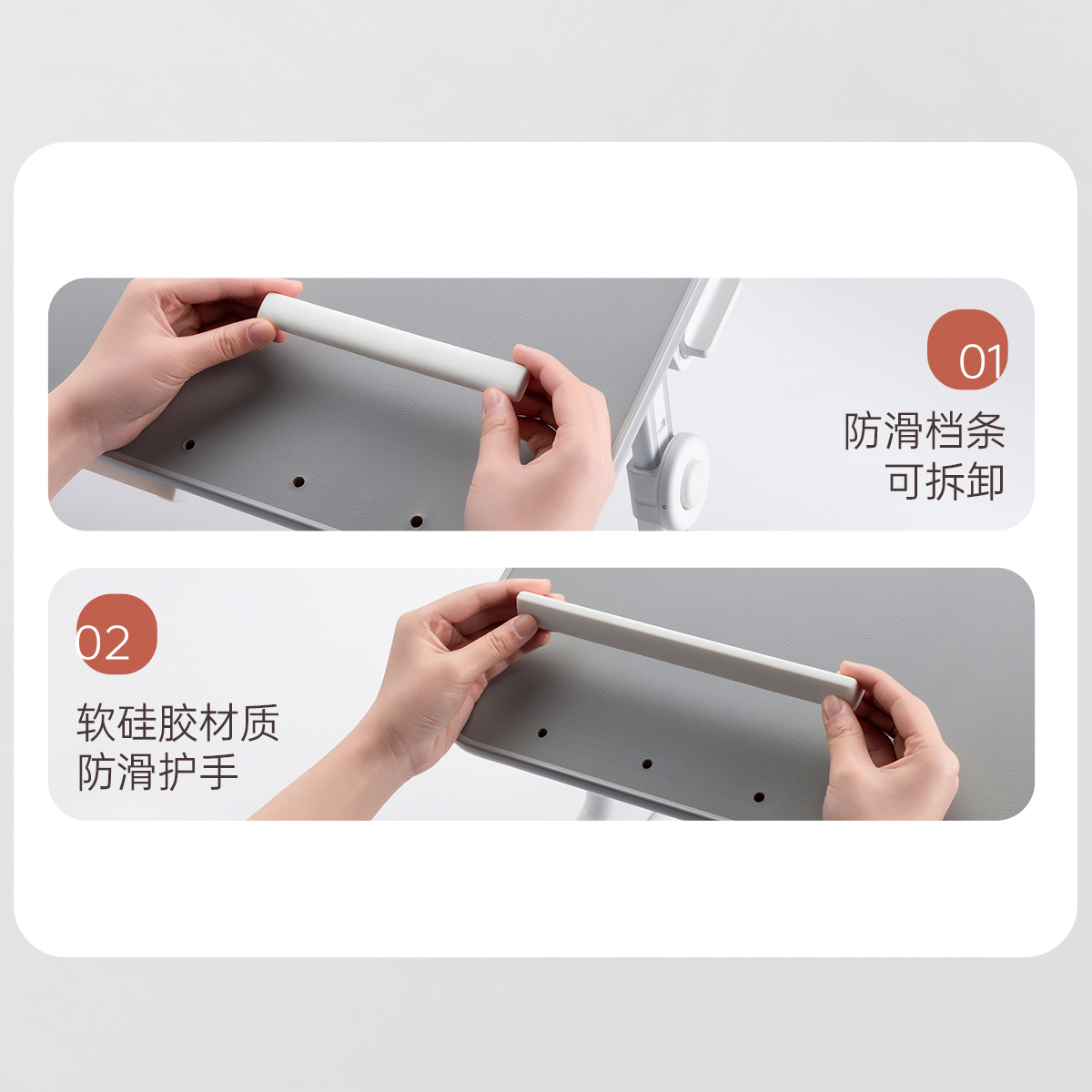 01
防滑档条
可拆卸

02
软硅胶材质
防滑护手