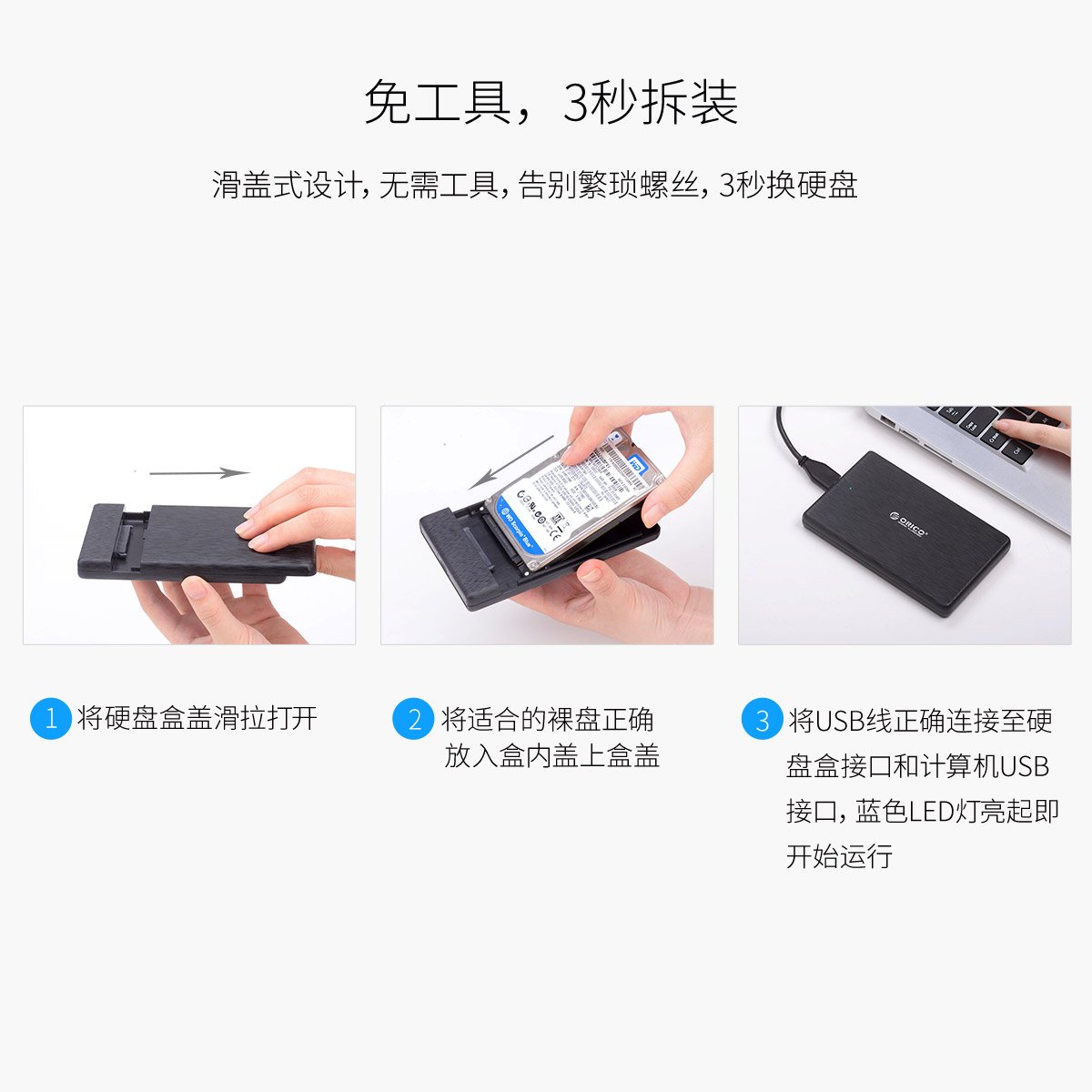 免工具，3秒拆装

滑盖式设计，无需工具，告别繁琐螺丝，3秒换硬盘

WD

WD Scorpio Blue

ORICO

1 将硬盘盒盖滑拉打开

2 将适合的裸盘正确放入盒内盖上盒盖

3 将USB线正确连接至硬盘盒接口和计算机USB接口，蓝色LED灯亮起即开始运行