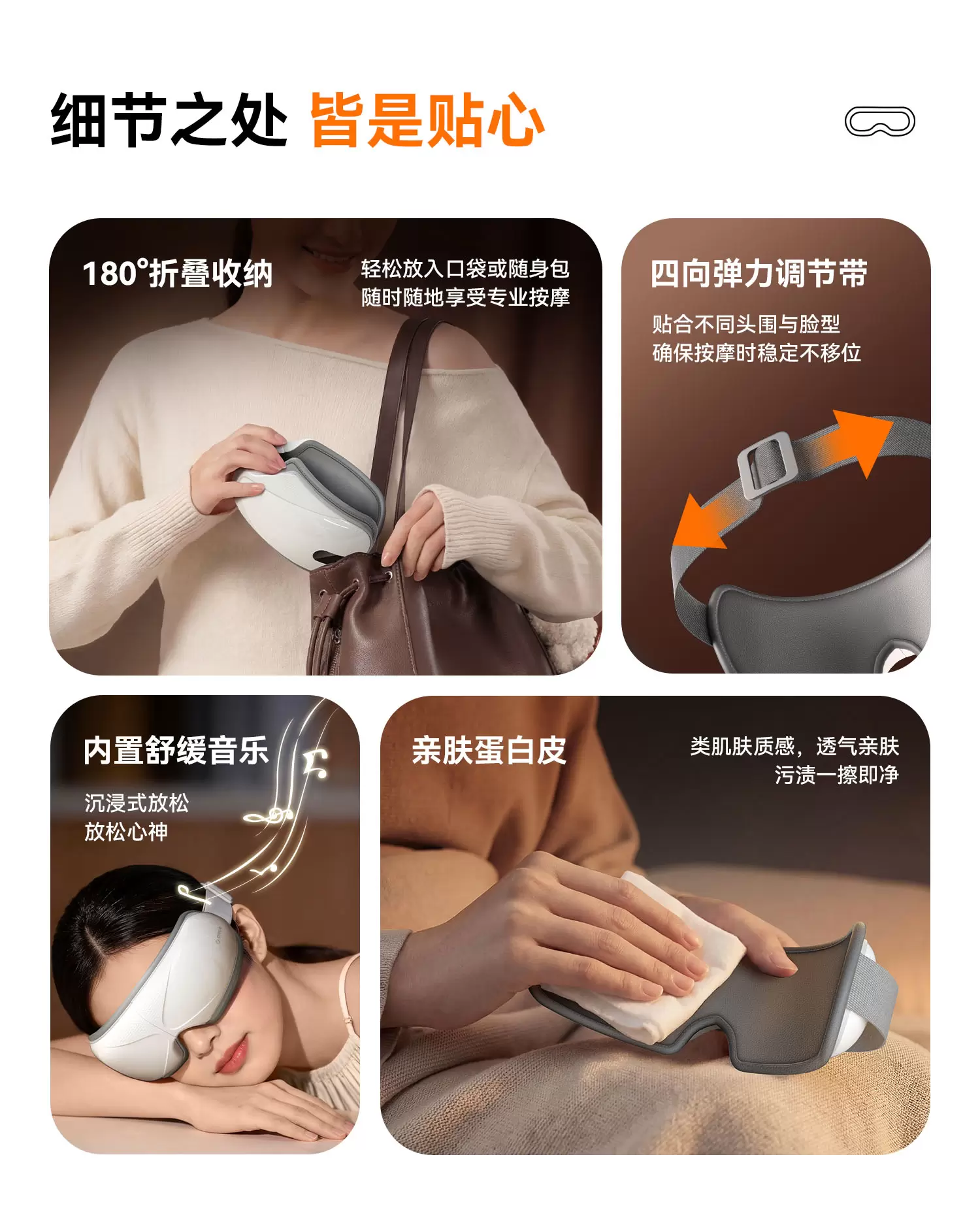 细节之处 皆是贴心

180°折叠收纳

轻松放入口袋或随身包
随时随地享受专业按摩

四向弹力调节带

贴合不同头围与脸型
确保按摩时稳定不移位

内置舒缓音乐

沉浸式放松
放松心神

亲肤蛋白皮

类肌肤质感，透气亲肤
污渍一擦即净